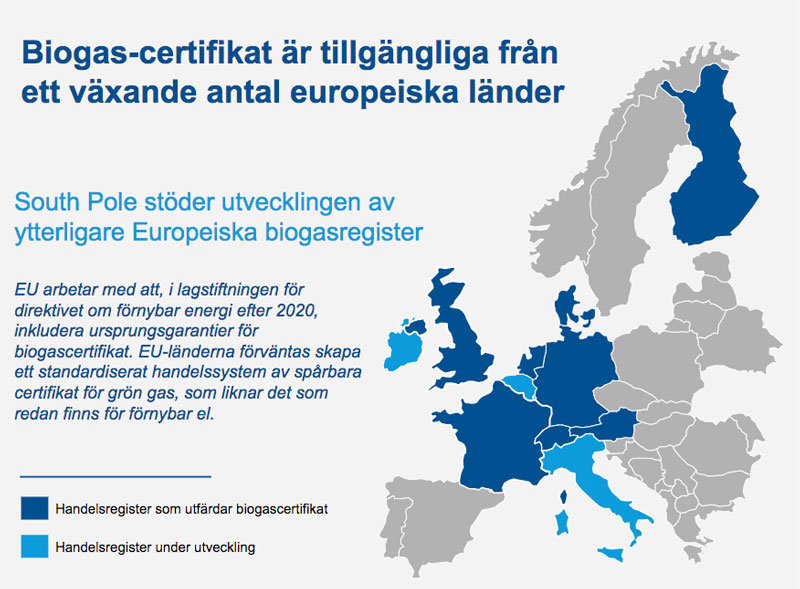 Biogas-certifikat är tillgängliga från ett växande antal europeiska länder

South Pole stöder utvecklingen av ytterligare Europeiska biogasregister

EU arbetar med att, i lagstiftningen för direktivet om förnybar energi efter 2020, inkludera ursprungsgarantier för biogascertifikat. EU-länderna förväntas skapa ett standardiserat handelssystem av spårbara certifikat för grön gas, som liknar det som redan finns för förnybar el.

Handelsregister som utfärdar biogascertifikat

Handelsregister under utveckling