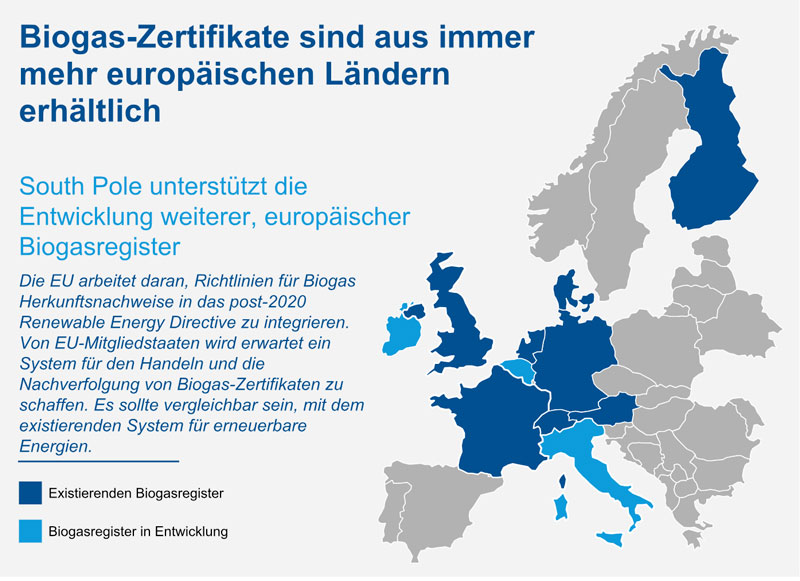 Biogas-Zertifikate sind aus immer mehr europäischen Ländern erhältlich

South Pole unterstützt die Entwicklung weiterer, europäischer Biogasregister

Die EU arbeitet daran, Richtlinien für Biogas Herkunftsnachweise in das post-2020 Renewable Energy Directive zu integrieren. Von EU-Mitgliedstaaten wird erwartet ein System für den Handeln und die Nachverfolgung von Biogas-Zertifikaten zu schaffen. Es sollte vergleichbar sein, mit dem existierenden System für erneuerbare Energien.

Existierenden Biogasregister

Biogasregister in Entwicklung