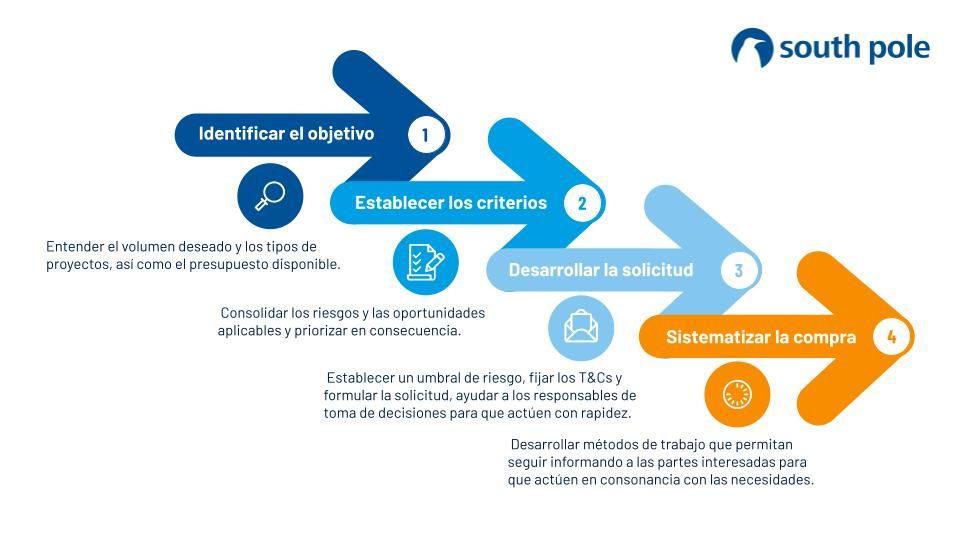 south pole

Identificar el objetivo 1

Entender el volumen deseado y los tipos de proyectos, así como el presupuesto disponible.

Establecer los criterios 2

Consolidar los riesgos y las oportunidades aplicables y priorizar en consecuencia.

Desarrollar la solicitud 3

Establecer un umbral de riesgo, fijar los T&Cs y formular la solicitud, ayudar a los responsables de toma de decisiones para que actúen con rapidez.

Sistematizar la compra 4

Desarrollar métodos de trabajo que permitan seguir informando a las partes interesadas para que actúen en consonancia con las necesidades.